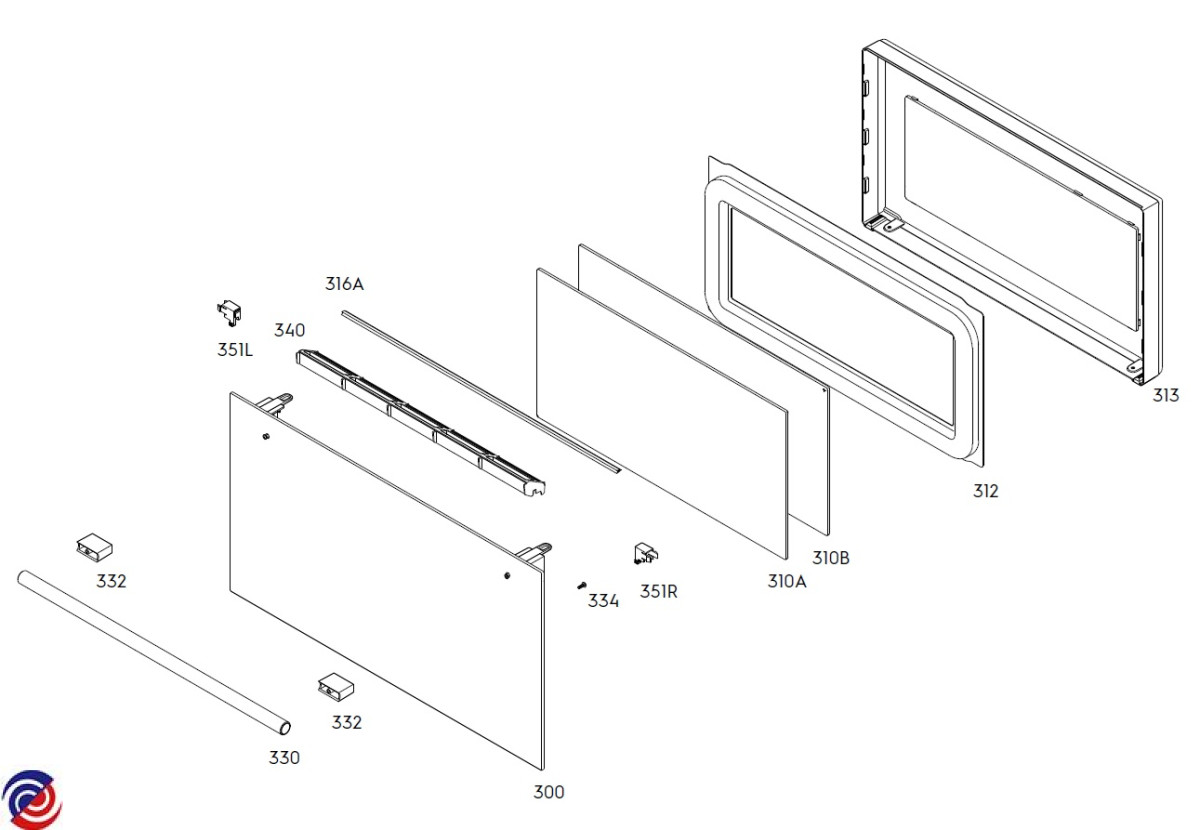 316A
340
351L
313
312
310B
310A
351R
334
332
332
330
300